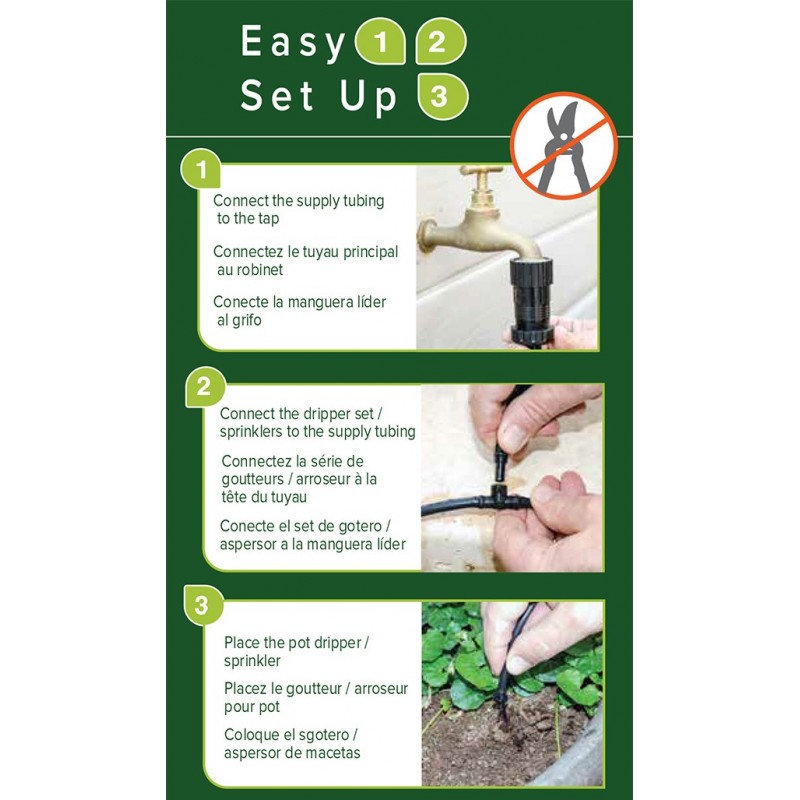 Easy 1 2
Set Up 3

1
Connect the supply tubing to the tap

Connectez le tuyau principal au robinet

Conecte la manguera líder al grifo

2
Connect the dripper set / sprinklers to the supply tubing

Connectez la série de goutteurs / arroseur à la tête du tuyau

Conecte el set de gotero / aspersor a la manguera líder

3
Place the pot dripper / sprinkler

Placez le goutteur / arroseur pour pot

Coloque el sgotero / aspersor de macetas