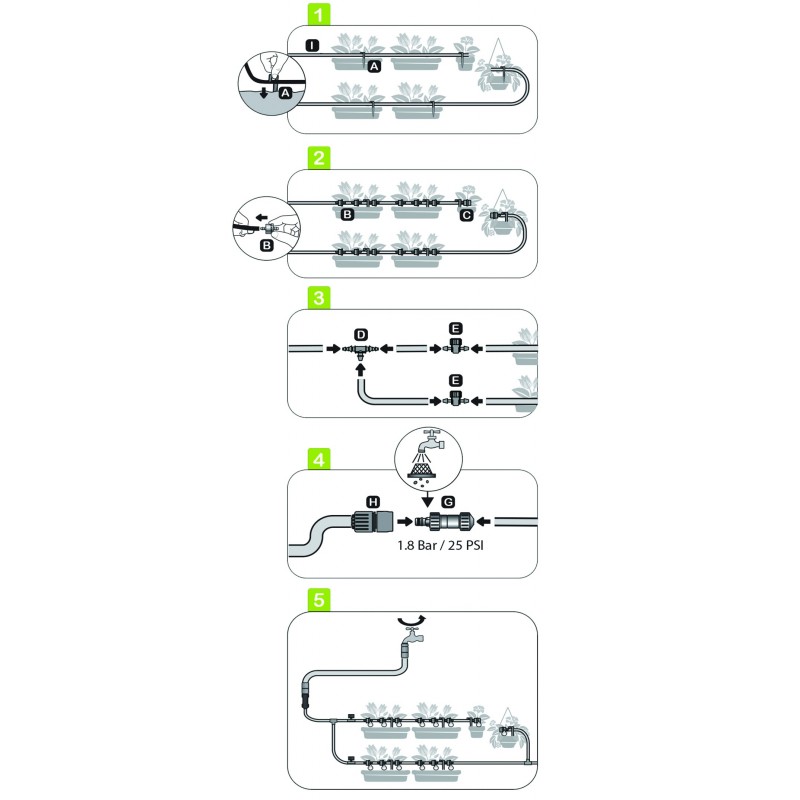 1

I

A

A

2

B

C

B

3

D

E

E

4

H

G

1.8 Bar / 25 PSI

5