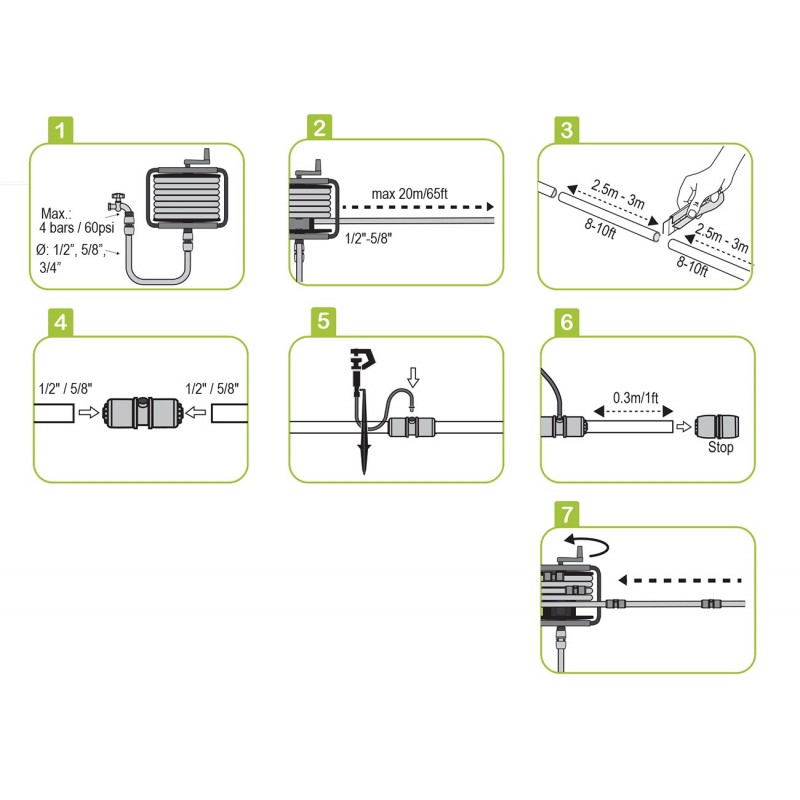 1

Max.:
4 bars / 60psi
Ø: 1/2", 5/8", 3/4"

2

max 20m/65ft
1/2"-5/8"

3

2.5m - 3m
8-10ft
2.5m - 3m
8-10ft

4

1/2" / 5/8"
1/2" / 5/8"

5

6

0.3m/1ft
Stop

7