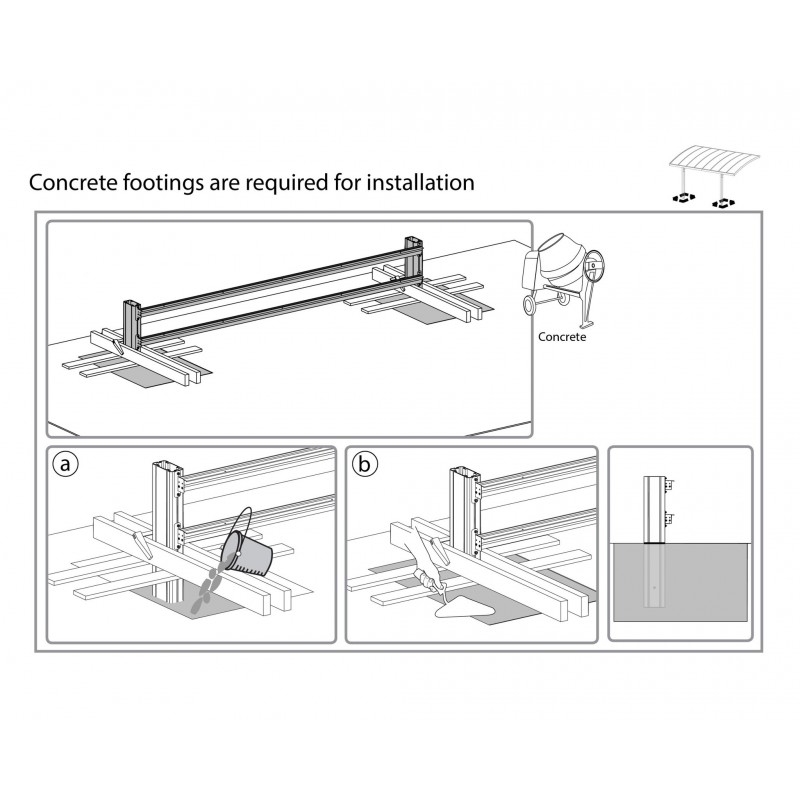 Concrete footings are required for installation

Concrete

a

b