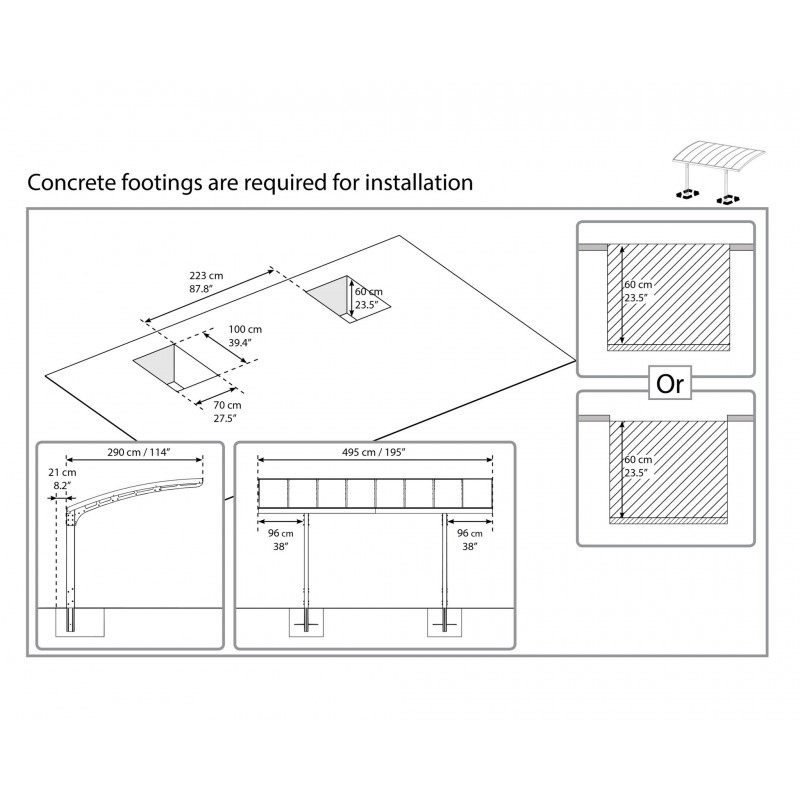 Concrete footings are required for installation

223 cm
87.8"

60 cm
23.5"

100 cm
39.4"

70 cm
27.5"

60 cm
23.5"

Or

60 cm
23.5"

290 cm / 114"

21 cm
8.2"

495 cm / 195"

96 cm
38"

96 cm
38"