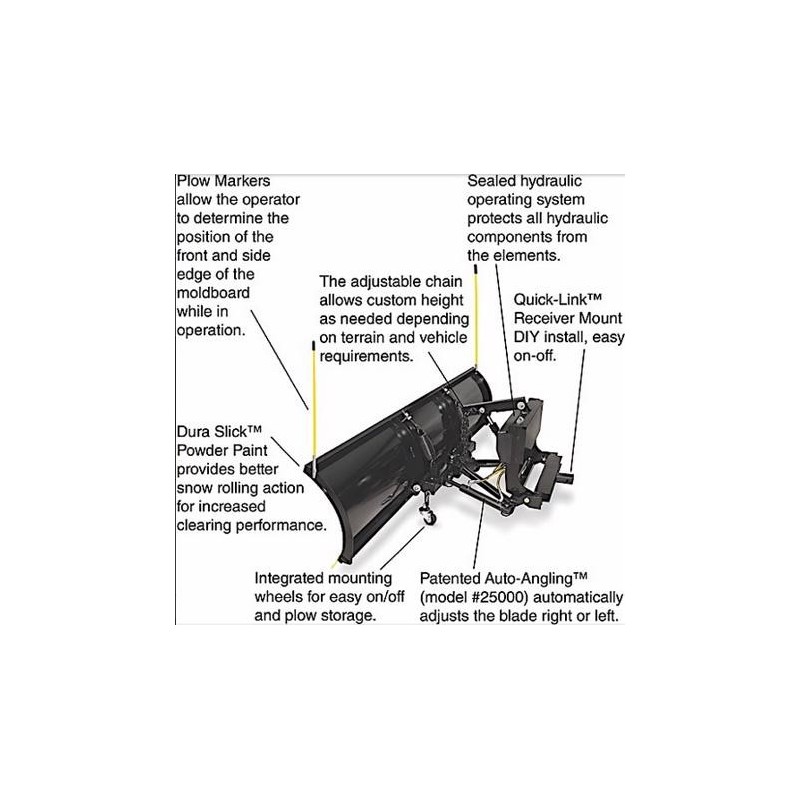 Plow Markers allow the operator to determine the position of the front and side edge of the moldboard while in operation.

Sealed hydraulic operating system protects all hydraulic components from the elements.

The adjustable chain allows custom height as needed depending on terrain and vehicle requirements.

Quick-Link™ Receiver Mount DIY install, easy on-off.

Dura Slick™ Powder Paint provides better snow rolling action for increased clearing performance.

Integrated mounting wheels for easy on/off and plow storage.

Patented Auto-Angling™ (model #25000) automatically adjusts the blade right or left.