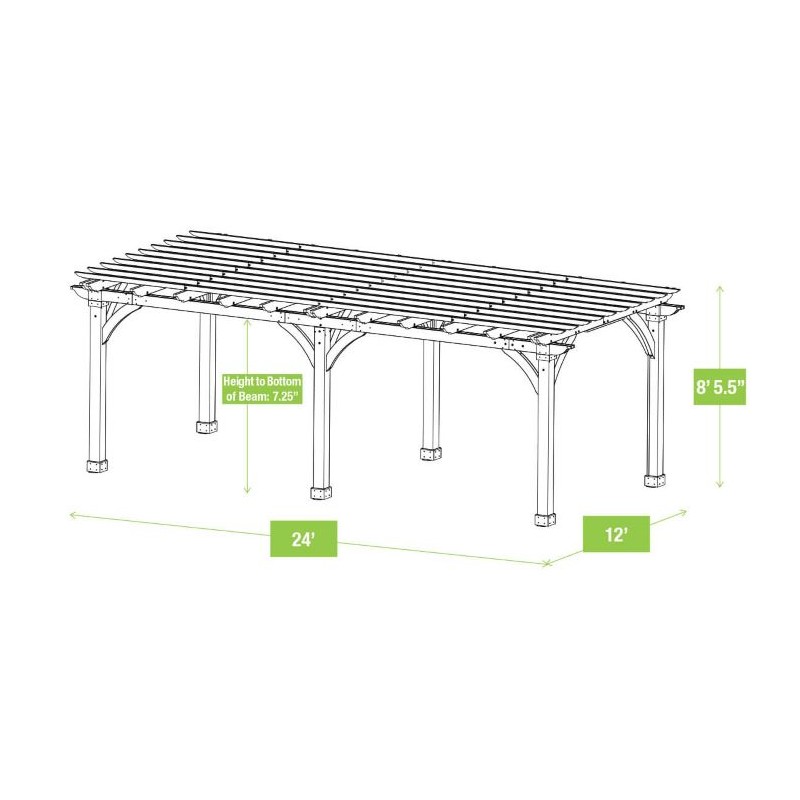 Height to Bottom of Beam: 7.25"

8' 5.5"

24'

12'