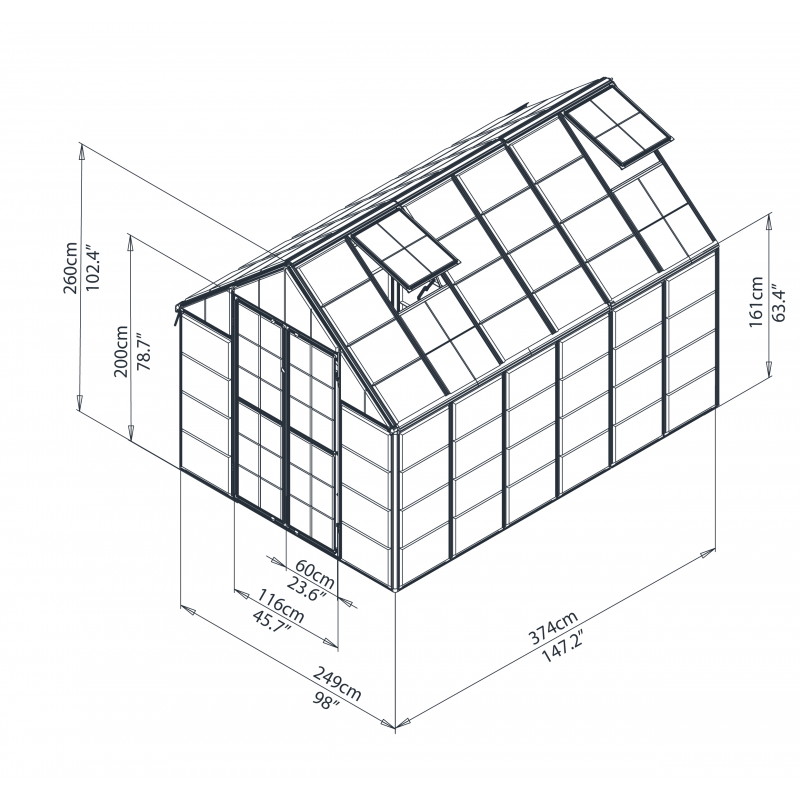 260cm
102.4"

200cm
78.7"

161cm
63.4"

60cm
23.6"

116cm
45.7"

249cm
98"

374cm
147.2"