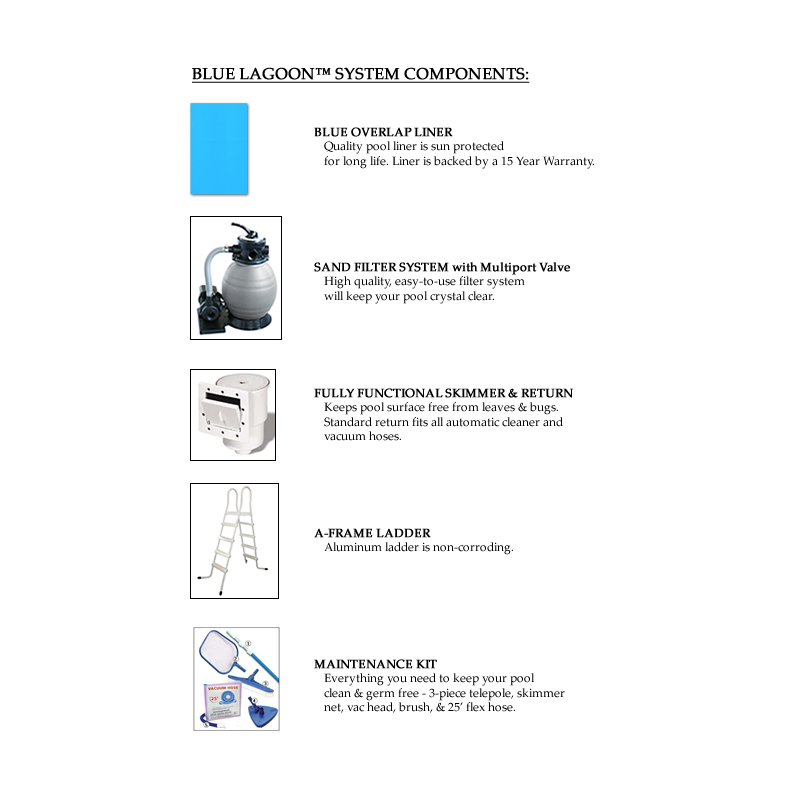 BLUE LAGOON™ SYSTEM COMPONENTS:

BLUE OVERLAP LINER
Quality pool liner is sun protected for long life. Liner is backed by a 15 Year Warranty.

SAND FILTER SYSTEM with Multiport Valve
High quality, easy-to-use filter system will keep your pool crystal clear.

FULLY FUNCTIONAL SKIMMER & RETURN
Keeps pool surface free from leaves & bugs. Standard return fits all automatic cleaner and vacuum hoses.

A-FRAME LADDER
Aluminum ladder is non-corroding.

VACUUM HOSE
25'

MAINTENANCE KIT
Everything you need to keep your pool clean & germ free - 3-piece telepole, skimmer net, vac head, brush, & 25' flex hose.