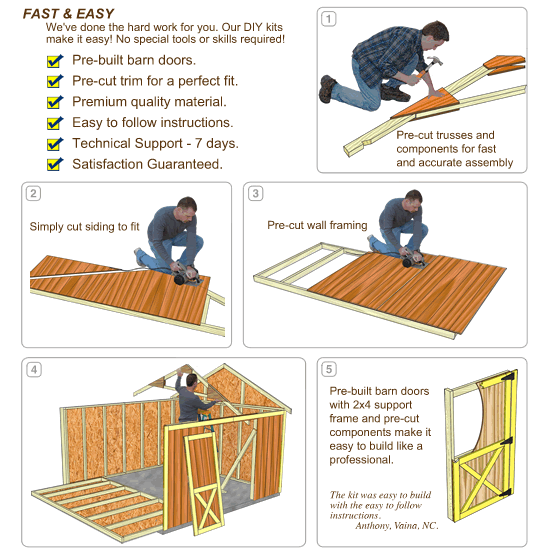 FAST & EASY
We've done the hard work for you. Our DIY kits make it easy! No special tools or skills required!

Pre-built barn doors.
Pre-cut trim for a perfect fit.
Premium quality material.
Easy to follow instructions.
Technical Support - 7 days.
Satisfaction Guaranteed.

1
Pre-cut trusses and components for fast and accurate assembly

2
Simply cut siding to fit

3
Pre-cut wall framing

4

5
Pre-built barn doors with 2x4 support frame and pre-cut components make it easy to build like a professional.

The kit was easy to build with the easy to follow instructions.
Anthony, Vaina, NC.