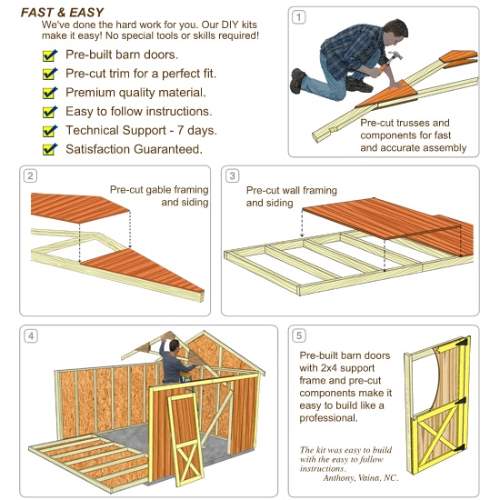 FAST & EASY
We've done the hard work for you. Our DIY kits make it easy! No special tools or skills required!

Pre-built barn doors.
Pre-cut trim for a perfect fit.
Premium quality material.
Easy to follow instructions.
Technical Support - 7 days.
Satisfaction Guaranteed.

1
Pre-cut trusses and components for fast and accurate assembly

2
Pre-cut gable framing and siding

3
Pre-cut wall framing and siding

4

5
Pre-built barn doors with 2x4 support frame and pre-cut components make it easy to build like a professional.

The kit was easy to build with the easy to follow instructions.
Anthony, Vaina, NC.