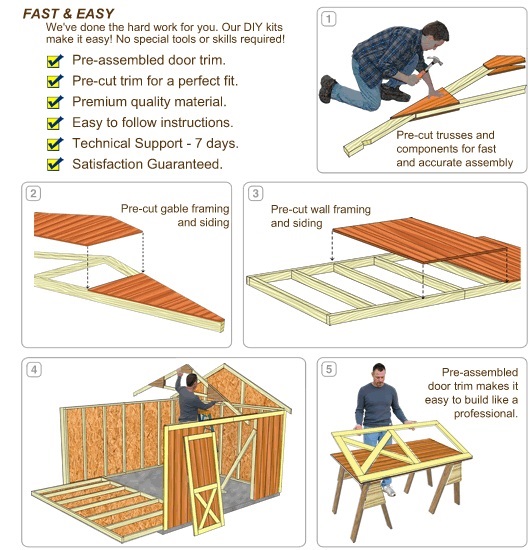 FAST & EASY
We've done the hard work for you. Our DIY kits make it easy! No special tools or skills required!

Pre-assembled door trim.
Pre-cut trim for a perfect fit.
Premium quality material.
Easy to follow instructions.
Technical Support - 7 days.
Satisfaction Guaranteed.

1
Pre-cut trusses and components for fast and accurate assembly

2
Pre-cut gable framing and siding

3
Pre-cut wall framing and siding

4

5
Pre-assembled door trim makes it easy to build like a professional.