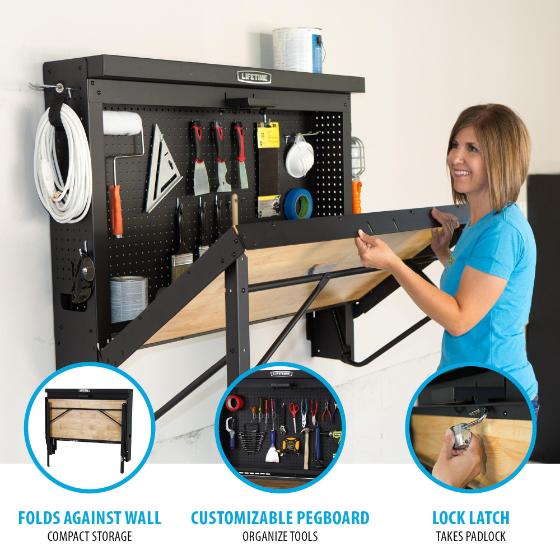 LIFETIME

LIFETIME

FOLDS AGAINST WALL
COMPACT STORAGE

CUSTOMIZABLE PEGBOARD
ORGANIZE TOOLS

LOCK LATCH
TAKES PADLOCK