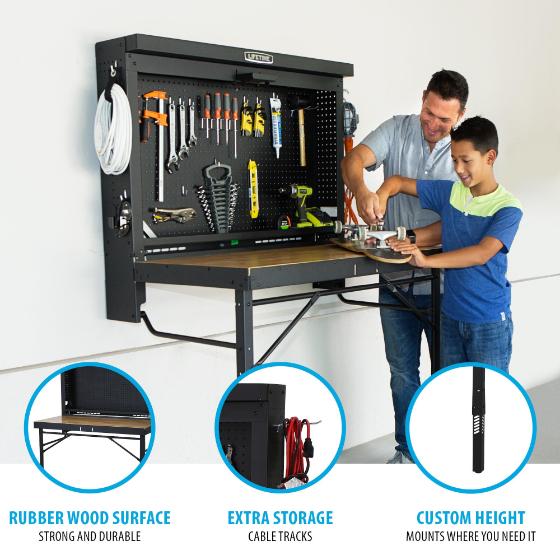 LIFETIME

RUBBER WOOD SURFACE
STRONG AND DURABLE

EXTRA STORAGE
CABLE TRACKS

CUSTOM HEIGHT
MOUNTS WHERE YOU NEED IT