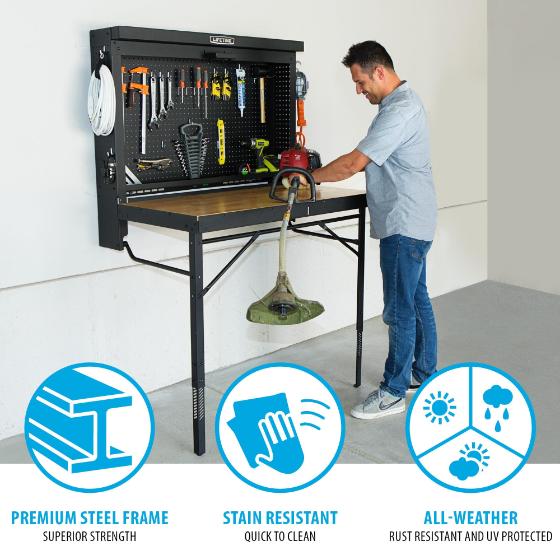 LIFETIME

PREMIUM STEEL FRAME
SUPERIOR STRENGTH

STAIN RESISTANT
QUICK TO CLEAN

ALL-WEATHER
RUST RESISTANT AND UV PROTECTED