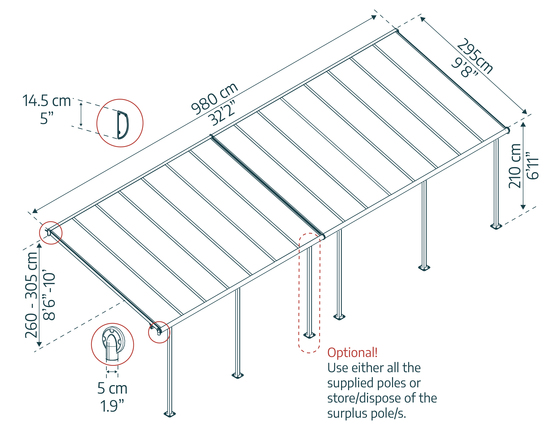 14.5 cm
5"

980 cm
32'2"

295cm
9'8"

210 cm
6'11"

260 - 305 cm
8'6" -10'

5 cm
1.9"

Optional!
Use either all the supplied poles or store/dispose of the surplus pole/s.