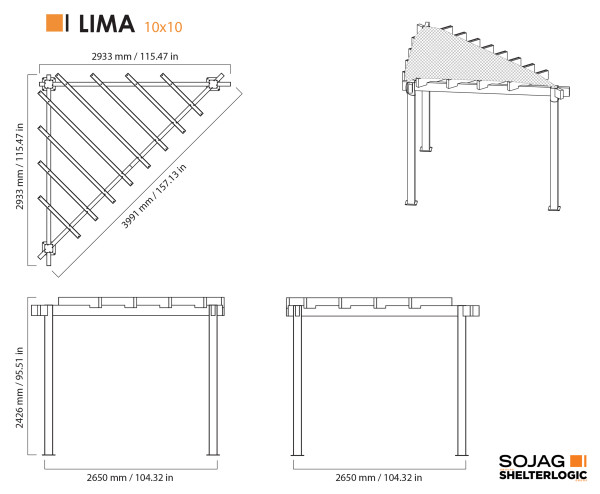 LIMA 10x10

2933 mm / 115.47 in

2933 mm / 115.47 in

3991 mm / 157.13 in

2426 mm / 95.51 in

2650 mm / 104.32 in

2650 mm / 104.32 in

SOJAG
SHELTERLOGIC